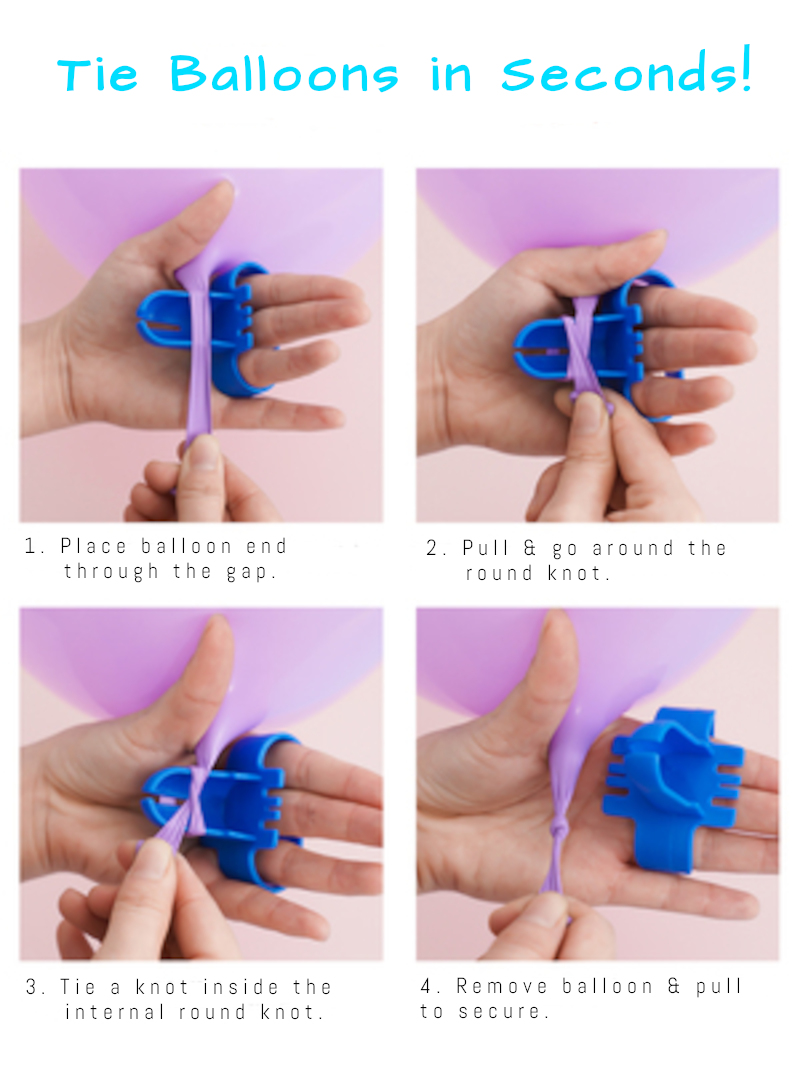 Tie Balloons in Seconds!

1. Place balloon end through the gap.

2. Pull & go around the round knot.

3. Tie a knot inside the internal round knot.

4. Remove balloon & pull to secure.